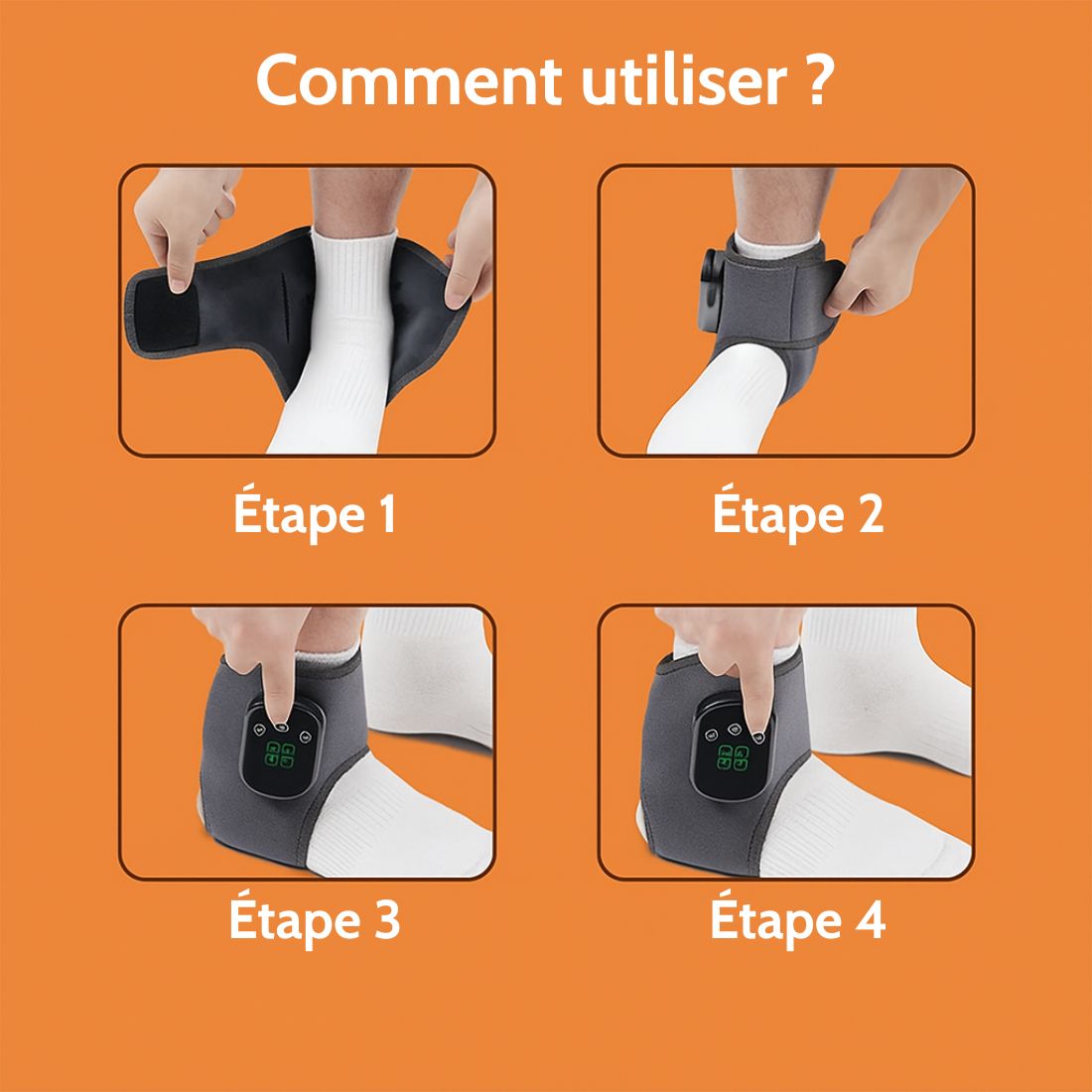 Comment utiliser ?

Étape 1

Étape 2

Étape 3

Étape 4